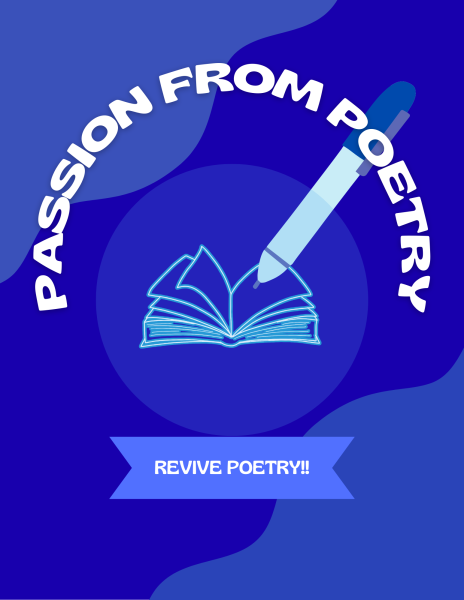 PASSION FROM POETRY

REVIVE POETRY!!